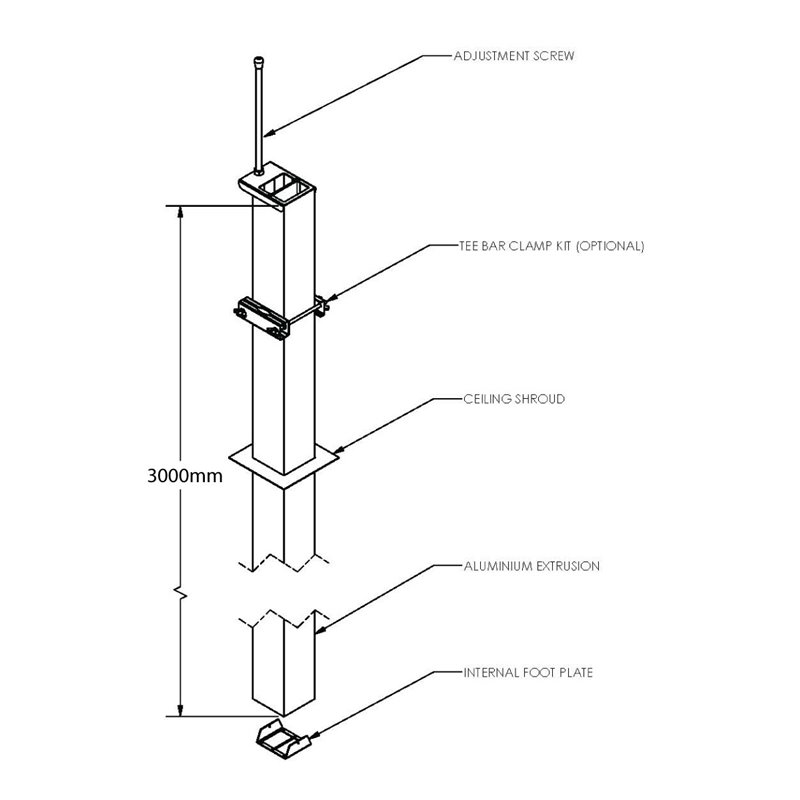 ADJUSTMENT SCREW

TEE BAR CLAMP KIT (OPTIONAL)

CEILING SHROUD

3000mm

ALUMINIUM EXTRUSION

INTERNAL FOOT PLATE